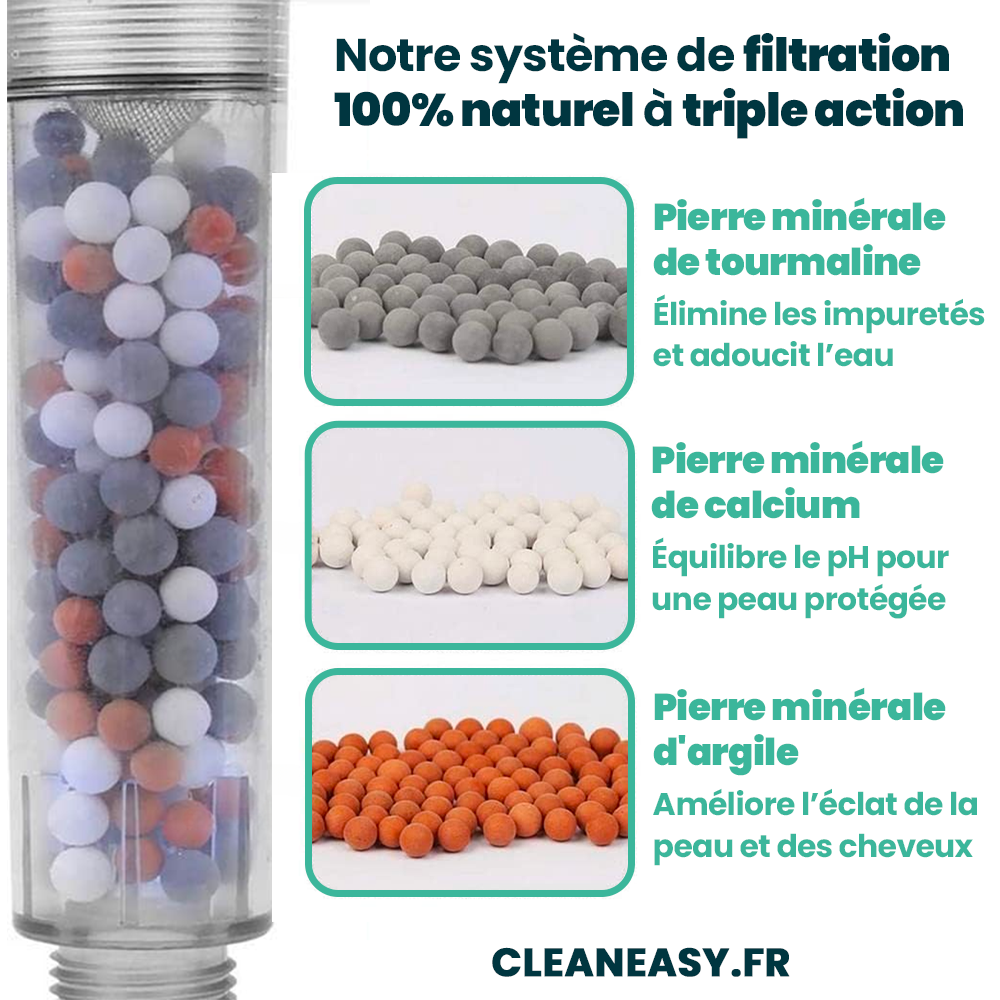 Notre système de filtration 100% naturel à triple action

Pierre minérale de tourmaline

Élimine les impuretés et adoucit l'eau

Pierre minérale de calcium

Équilibre le pH pour une peau protégée

Pierre minérale d'argile

Améliore l'éclat de la peau et des cheveux

CLEANEASY.FR