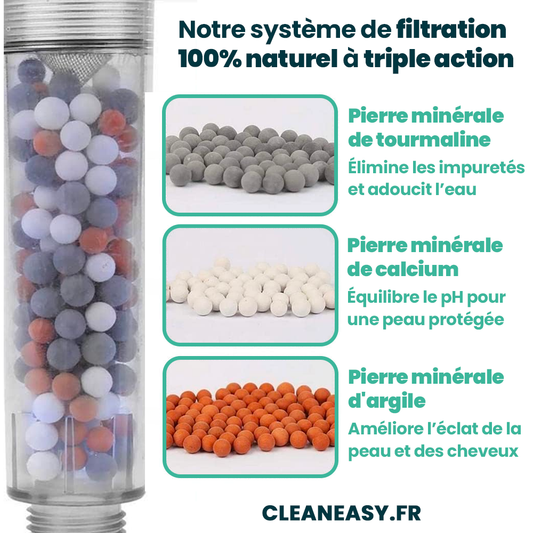 Notre système de filtration 100% naturel à triple action

Pierre minérale de tourmaline

Élimine les impuretés et adoucit l'eau

Pierre minérale de calcium

Équilibre le pH pour une peau protégée

Pierre minérale d'argile

Améliore l'éclat de la peau et des cheveux

CLEANEASY.FR