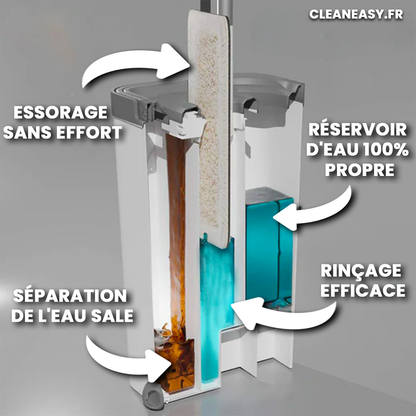 CLEANEASY.FR

ESSORAGE SANS EFFORT

RÉSERVOIR D'EAU 100% PROPRE

RINÇAGE EFFICACE

SÉPARATION DE L'EAU SALE