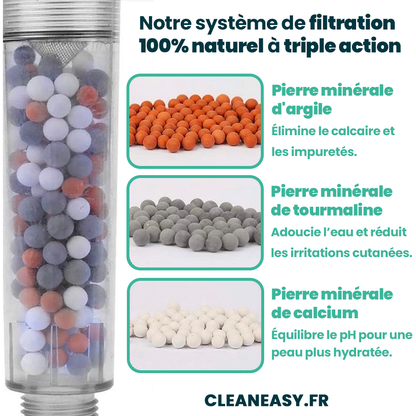 Notre système de filtration 100% naturel à triple action

Pierre minérale d'argile
Élimine le calcaire et les impuretés.

Pierre minérale de tourmaline
Adoucie l'eau et réduit les irritations cutanées.

Pierre minérale de calcium
Équilibre le pH pour une peau plus hydratée.

CLEANEASY.FR